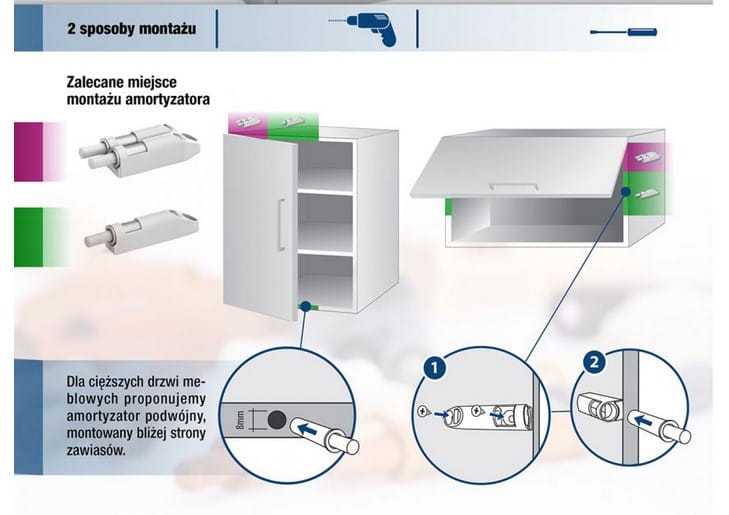 2 sposoby montażu

Zalecane miejsce montażu amortyzatora

Dla cięższych drzwi meblowych proponujemy amortyzator podwójny, montowany bliżej strony zawiasów.

8mm

1

2