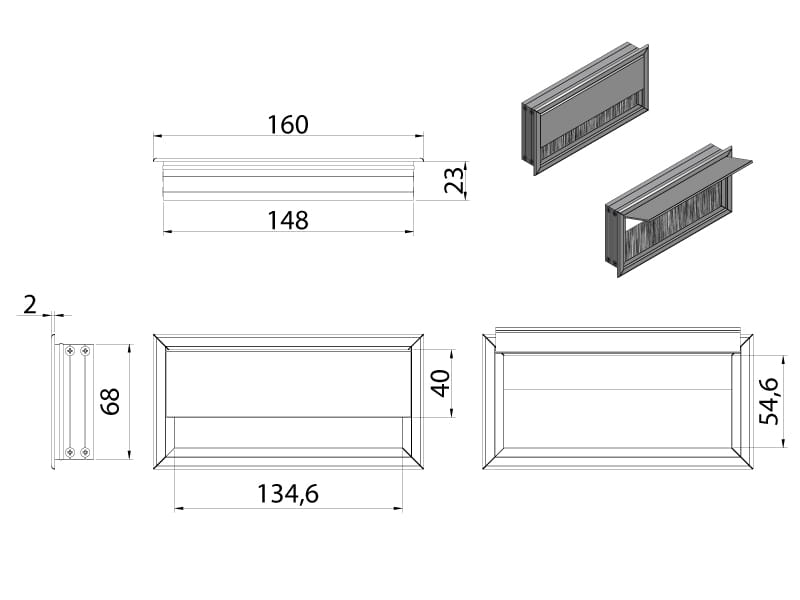 160

23

148

2

68

40

134,6

54,6